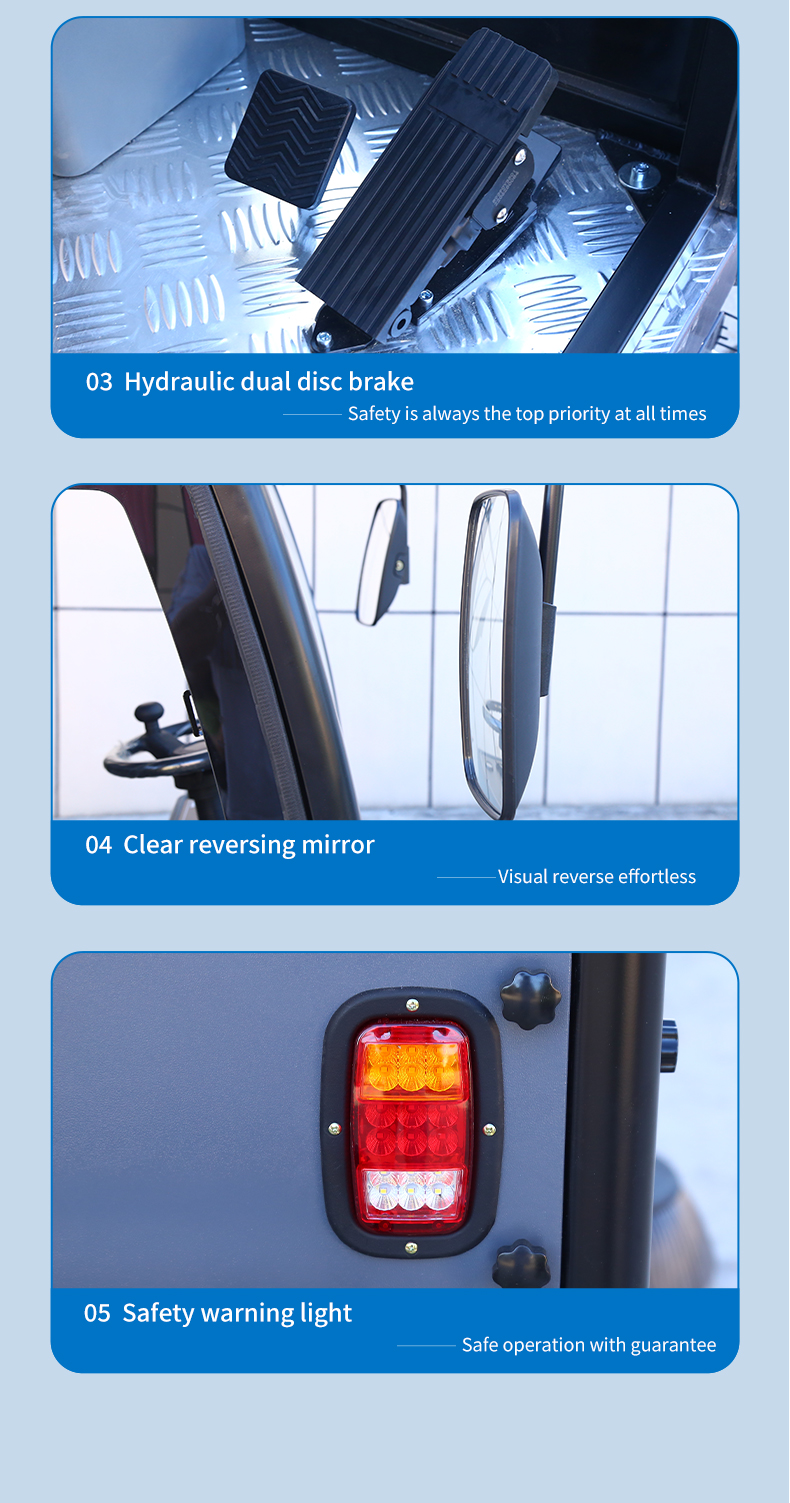 03 Hydraulic dual disc brake

Safety is always the top priority at all times

04 Clear reversing mirror

Visual reverse effortless

05 Safety warning light

Safe operation with guarantee